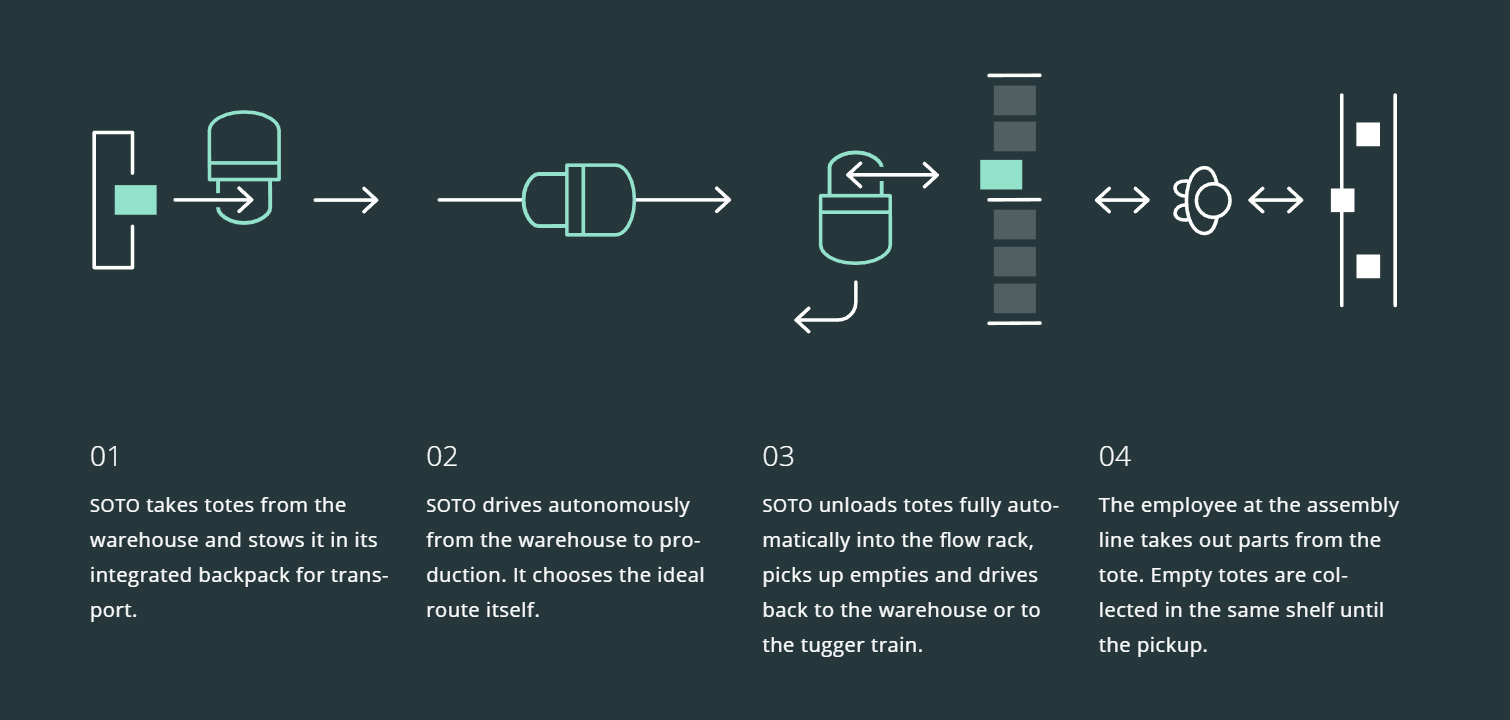 01

SOTO takes totes from the warehouse and stows it in its integrated backpack for transport.

02

SOTO drives autonomously from the warehouse to production. It chooses the ideal route itself.

03

SOTO unloads totes fully automatically into the flow rack, picks up empties and drives back to the warehouse or to the tugger train.

04

The employee at the assembly line takes out parts from the tote. Empty totes are collected in the same shelf until the pickup.